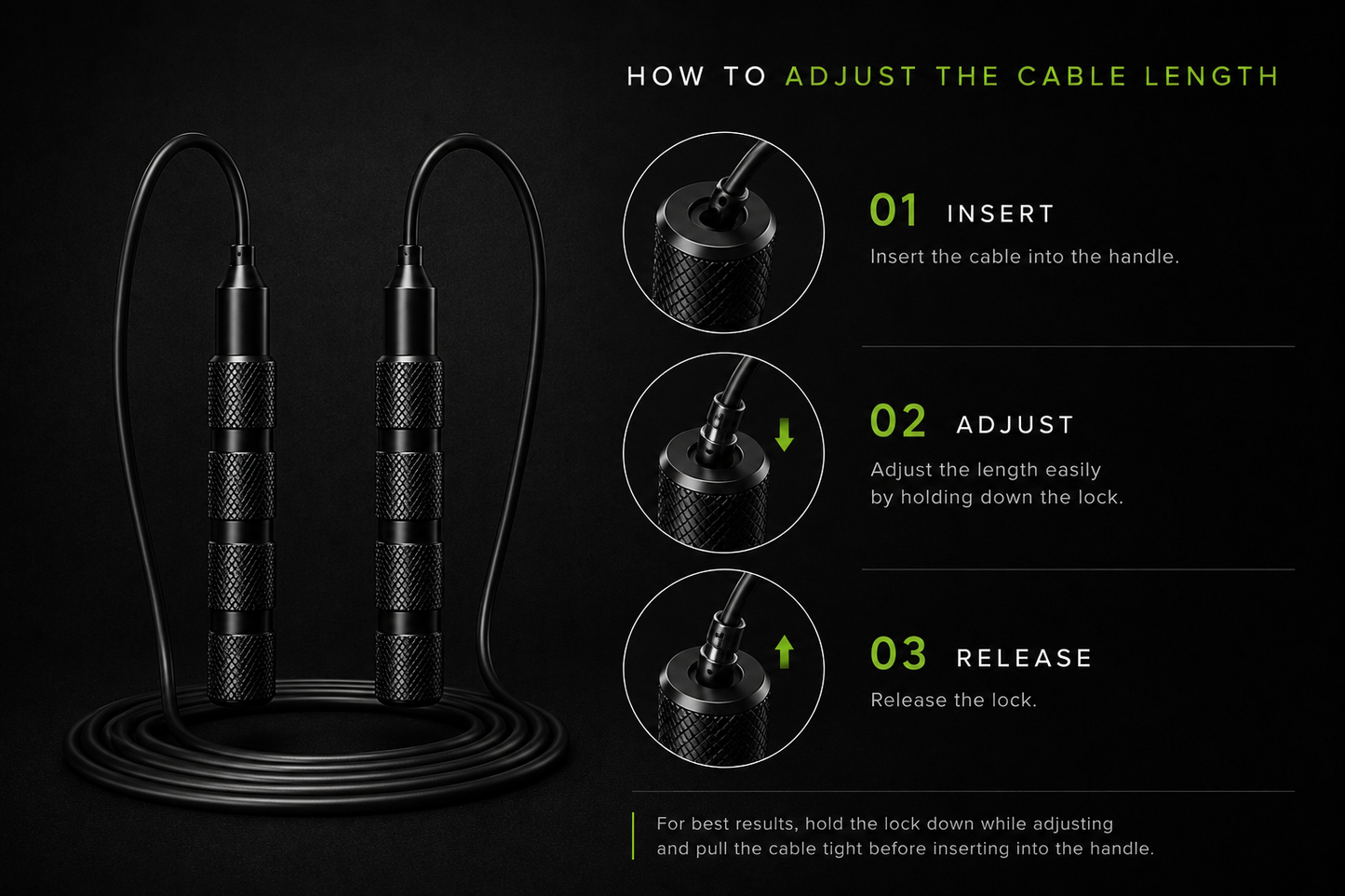 HOW TO ADJUST THE CABLE LENGTH

01 INSERT
Insert the cable into the handle.

02 ADJUST
Adjust the length easily by holding down the lock.

03 RELEASE
Release the lock.

For best results, hold the lock down while adjusting and pull the cable tight before inserting into the handle.