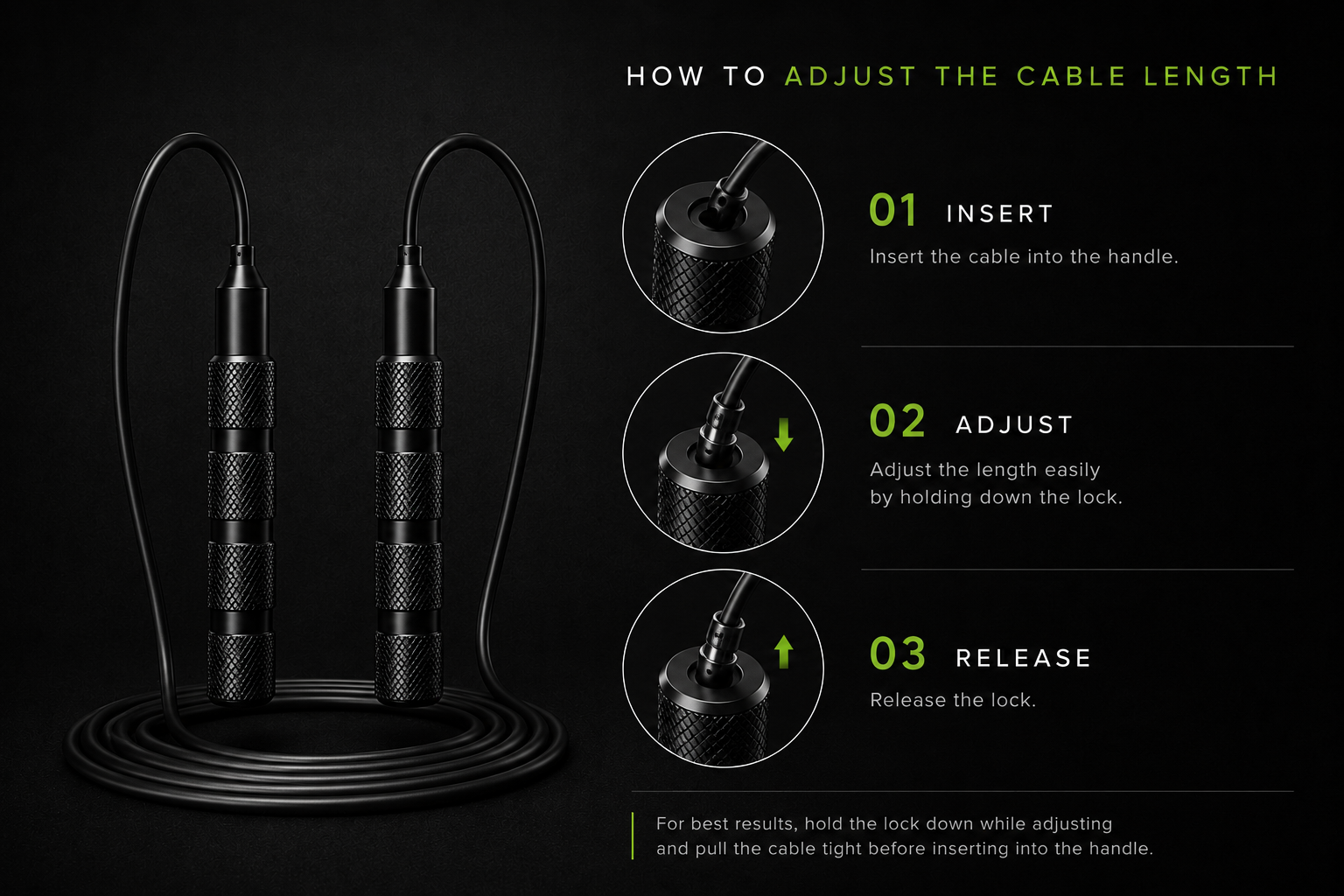 HOW TO ADJUST THE CABLE LENGTH

01 INSERT

Insert the cable into the handle.

02 ADJUST

Adjust the length easily by holding down the lock.

03 RELEASE

Release the lock.

For best results, hold the lock down while adjusting and pull the cable tight before inserting into the handle.